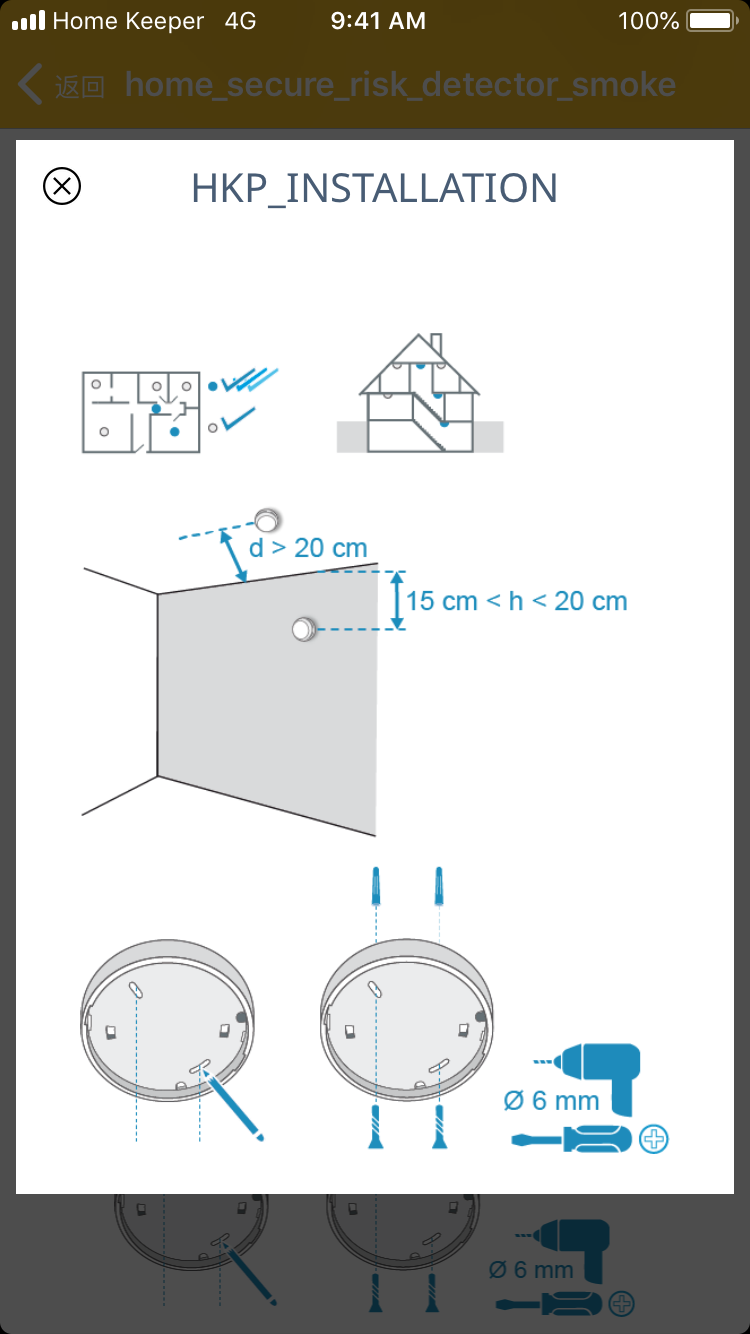 Home Keeper 4G 9:41 AM 100%

返回 home_secure_risk_detector_smoke

HKP_INSTALLATION

d > 20 cm

15 cm < h < 20 cm

Ø 6 mm

Ø 6 mm